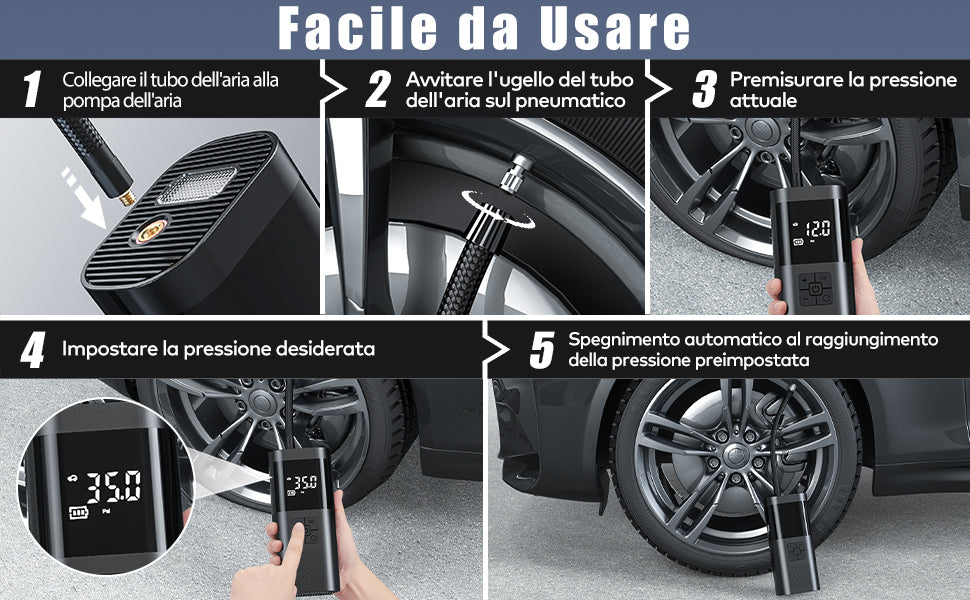 Facile da Usare

1 Collegare il tubo dell'aria alla pompa dell'aria

2 Avvitare l'ugello del tubo dell'aria sul pneumatico

3 Premisurare la pressione attuale

12.0

4 Impostare la pressione desiderata

35.0

35.0

5 Spegnimento automatico al raggiungimento della pressione preimpostata